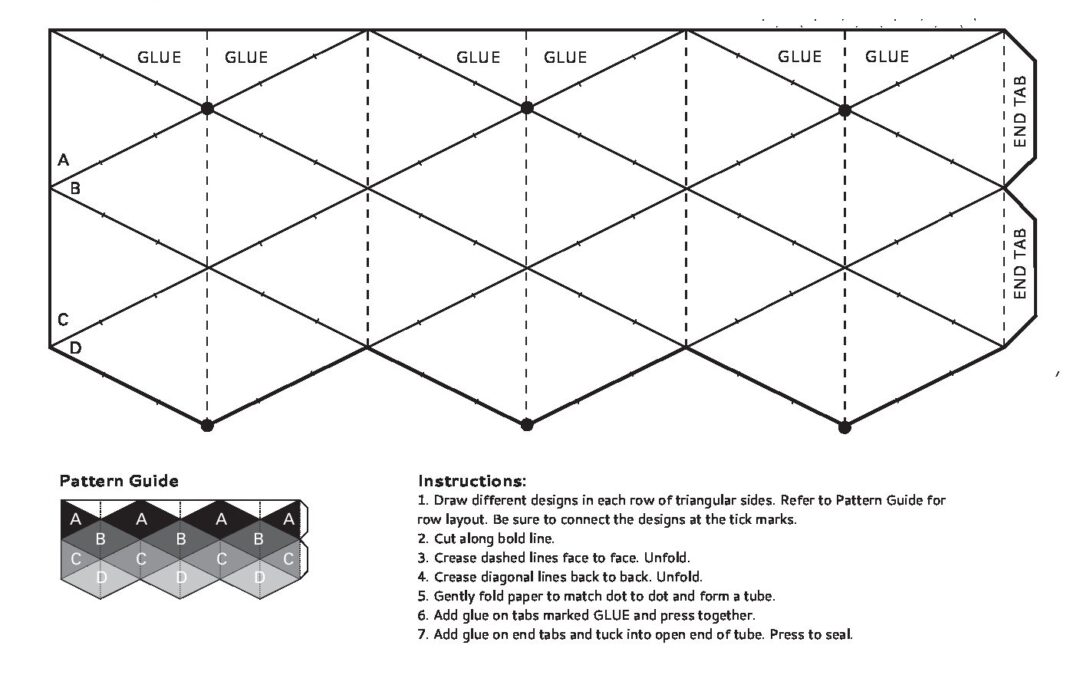 GLUE GLUE GLUE GLUE GLUE GLUE

END TAB

END TAB

A
B
C
D

Pattern Guide

A A A A
B B B
C C C C
D D D

Instructions:
1. Draw different designs in each row of triangular sides. Refer to Pattern Guide for row layout. Be sure to connect the designs at the tick marks.
2. Cut along bold line.
3. Crease dashed lines face to face. Unfold.
4. Crease diagonal lines back to back. Unfold.
5. Gently fold paper to match dot to dot and form a tube.
6. Add glue on tabs marked GLUE and press together.
7. Add glue on end tabs and tuck into open end of tube. Press to seal.